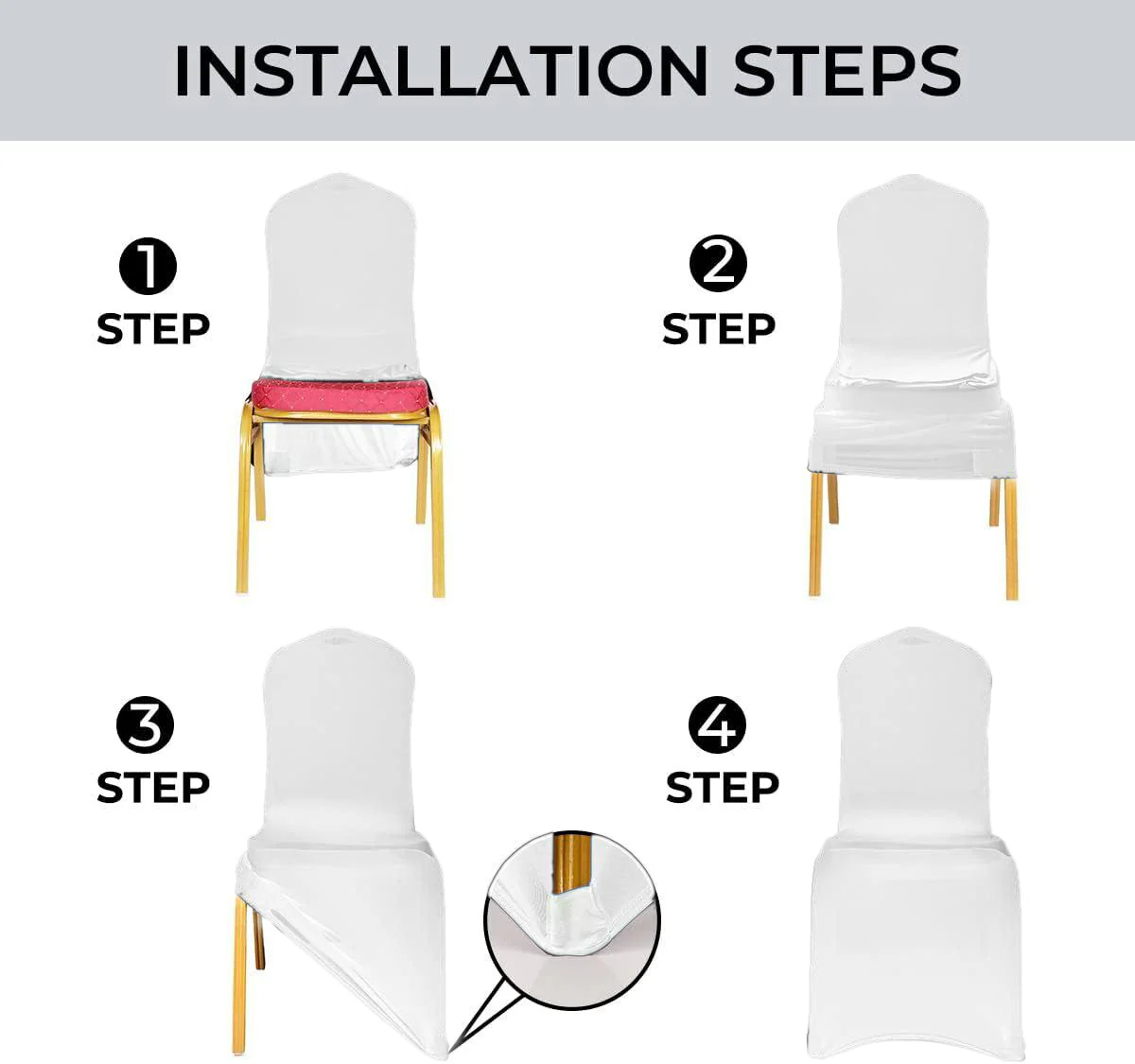 INSTALLATION STEPS

1
STEP

2
STEP

3
STEP

4
STEP