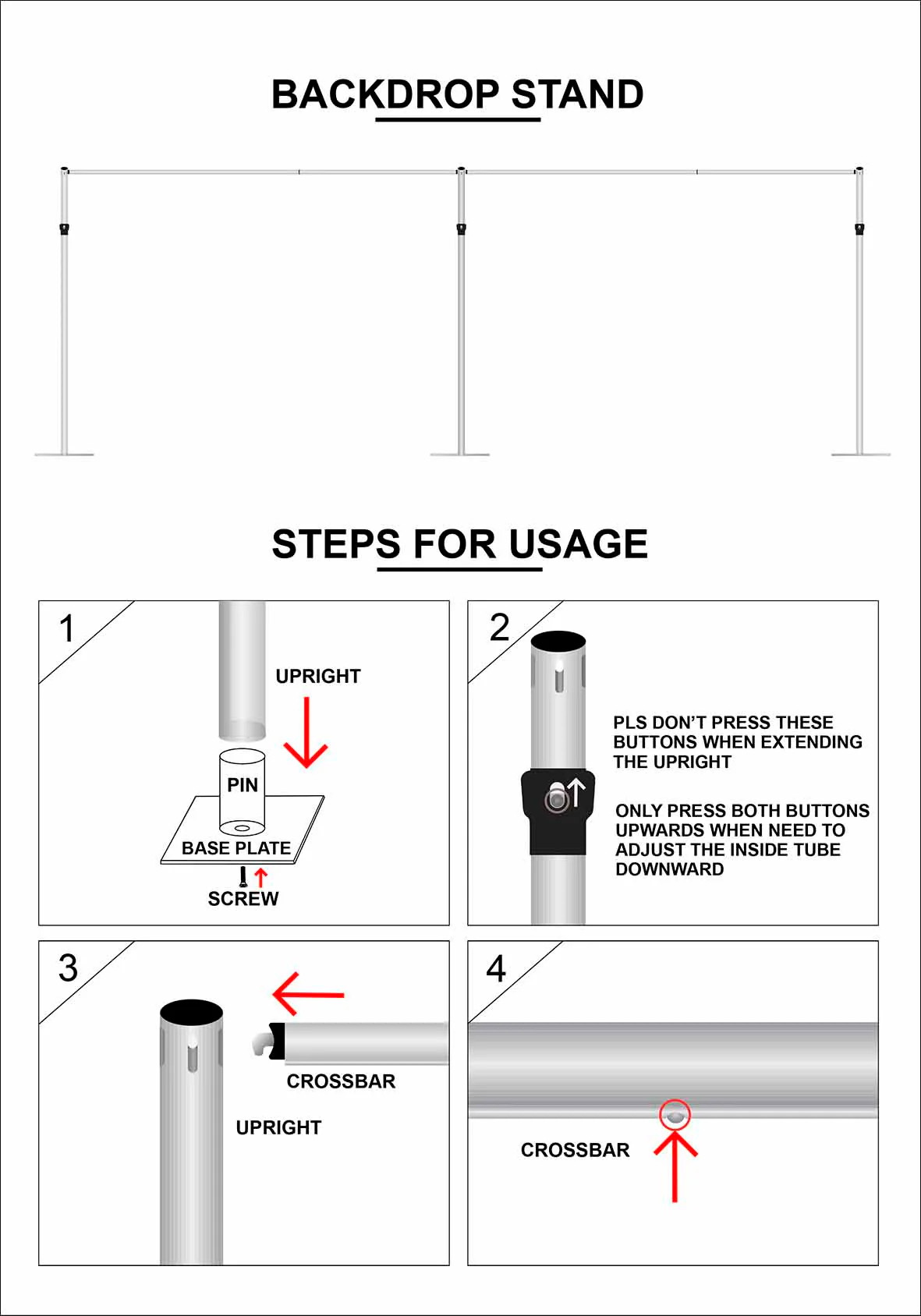 BACKDROP STAND

STEPS FOR USAGE

1

UPRIGHT

PIN

BASE PLATE

SCREW

2

PLS DON'T PRESS THESE BUTTONS WHEN EXTENDING THE UPRIGHT

ONLY PRESS BOTH BUTTONS UPWARDS WHEN NEED TO ADJUST THE INSIDE TUBE DOWNWARD

3

CROSSBAR

UPRIGHT

4

CROSSBAR