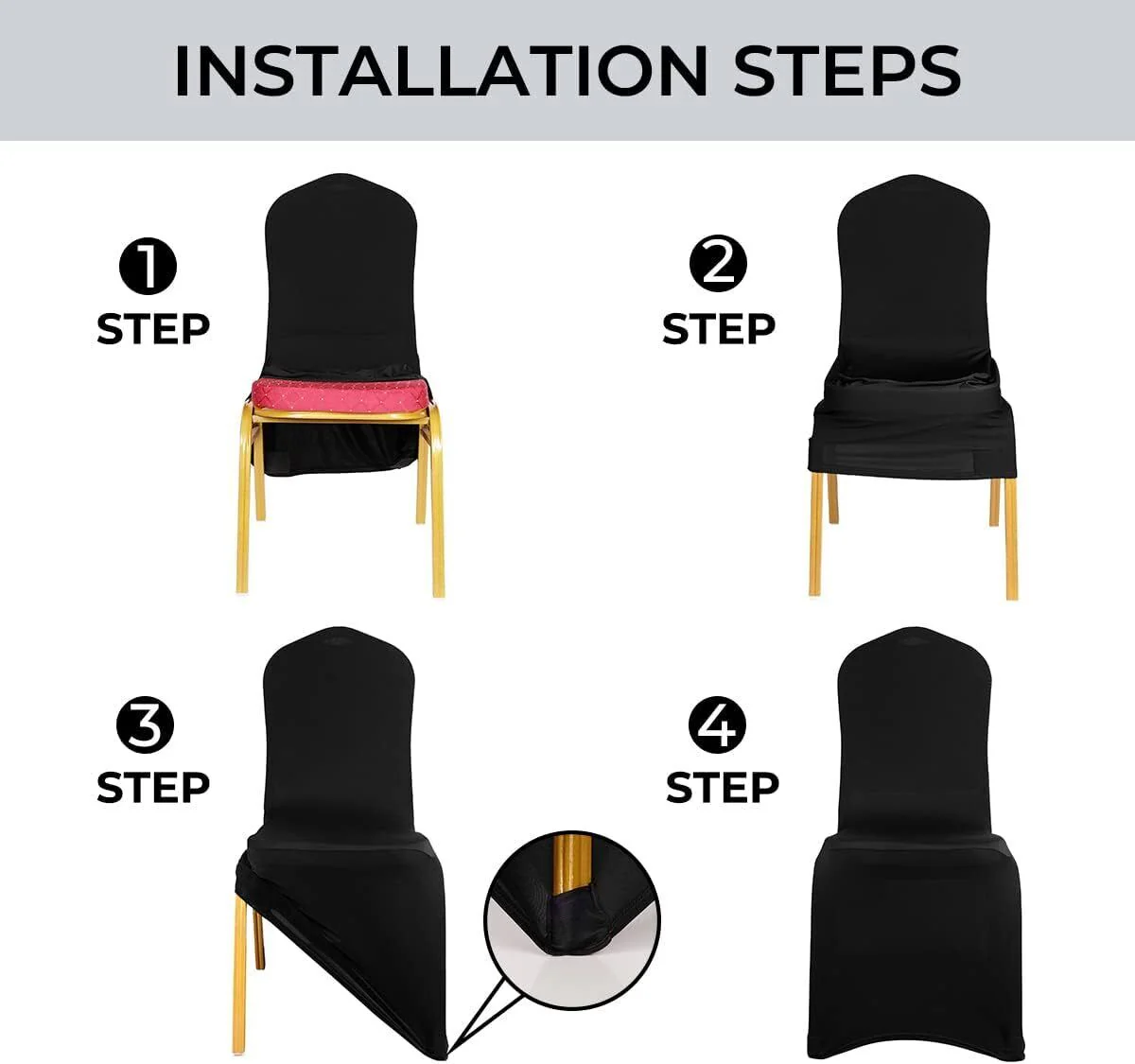 INSTALLATION STEPS

1
STEP

2
STEP

3
STEP

4
STEP